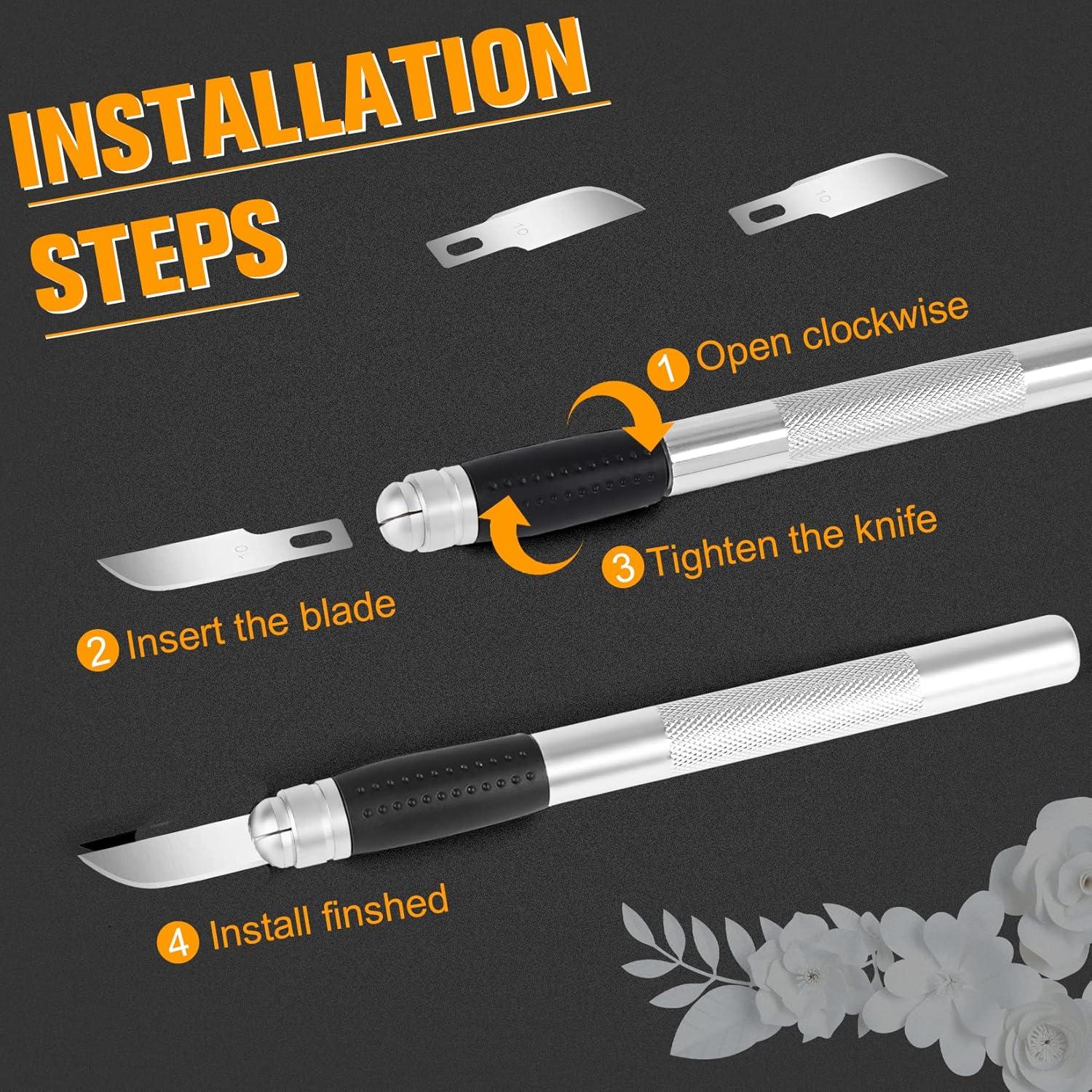 INSTALLATION STEPS

10

10

① Open clockwise

10

③ Tighten the knife

② Insert the blade

④ Install finshed